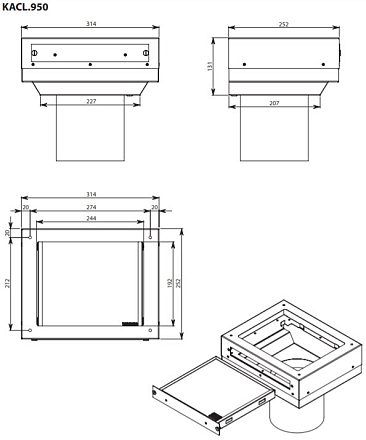 KACL.950

314

227

252

131

207

314

20

274

20

244

20

212

192

252