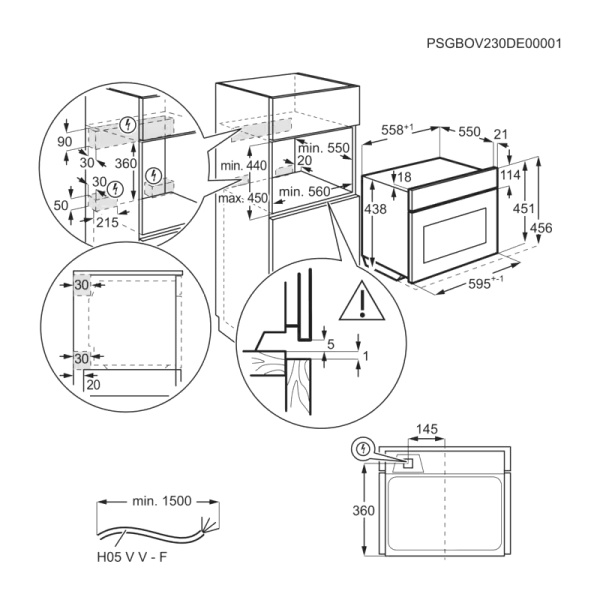 PSGBOV230DE00001

90
30
360
30
50
215

min. 440
max. 450
min. 550
20
min. 560

$558^{+1}$
550
21
18
114
438
451
456
$595^{+-1}$

30
30
20

5
1

145
360

min. 1500
H05 V V - F